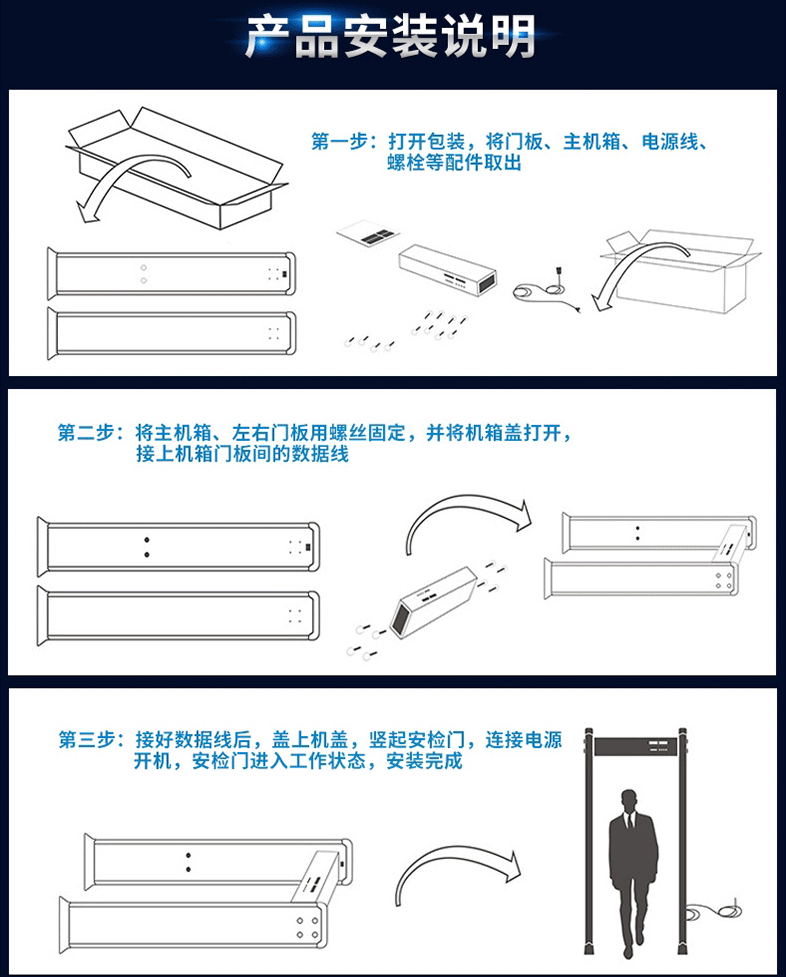 产品安装说明

第一步：打开包装，将门板、主机箱、电源线、螺栓等配件取出

第二步：将主机箱、左右门板用螺丝固定，并将机箱盖打开，接上机箱门板间的数据线

第三步：接好数据线后，盖上机盖，竖起安检门，连接电源开机，安检门进入工作状态，安装完成